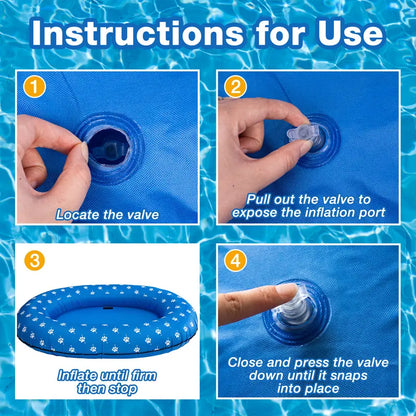 Instructions for Use

1

Locate the valve

2

Pull out the valve to expose the inflation port

3

Inflate until firm then stop

4

Close and press the valve down until it snaps into place